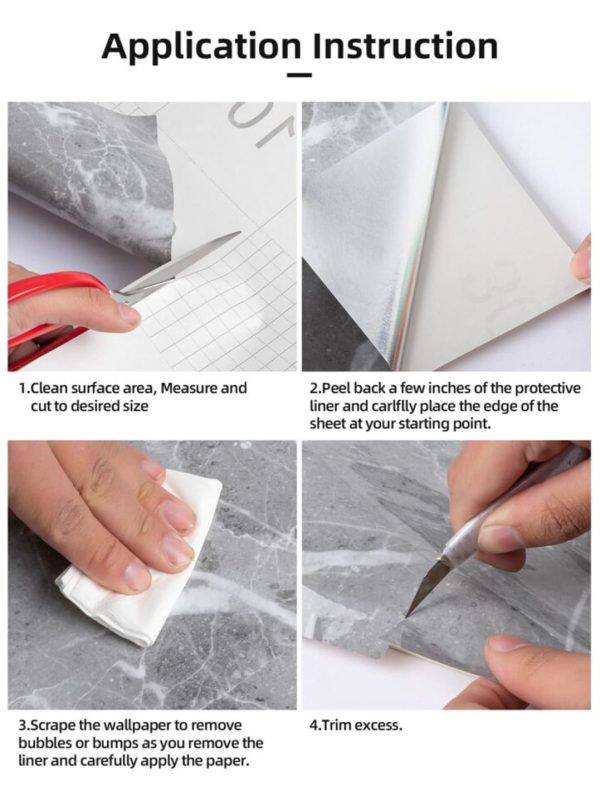 Application Instruction

1.Clean surface area, Measure and cut to desired size

2.Peel back a few inches of the protective liner and carlflly place the edge of the sheet at your starting point.

3.Scrape the wallpaper to remove bubbles or bumps as you remove the liner and carefully apply the paper.

4.Trim excess.